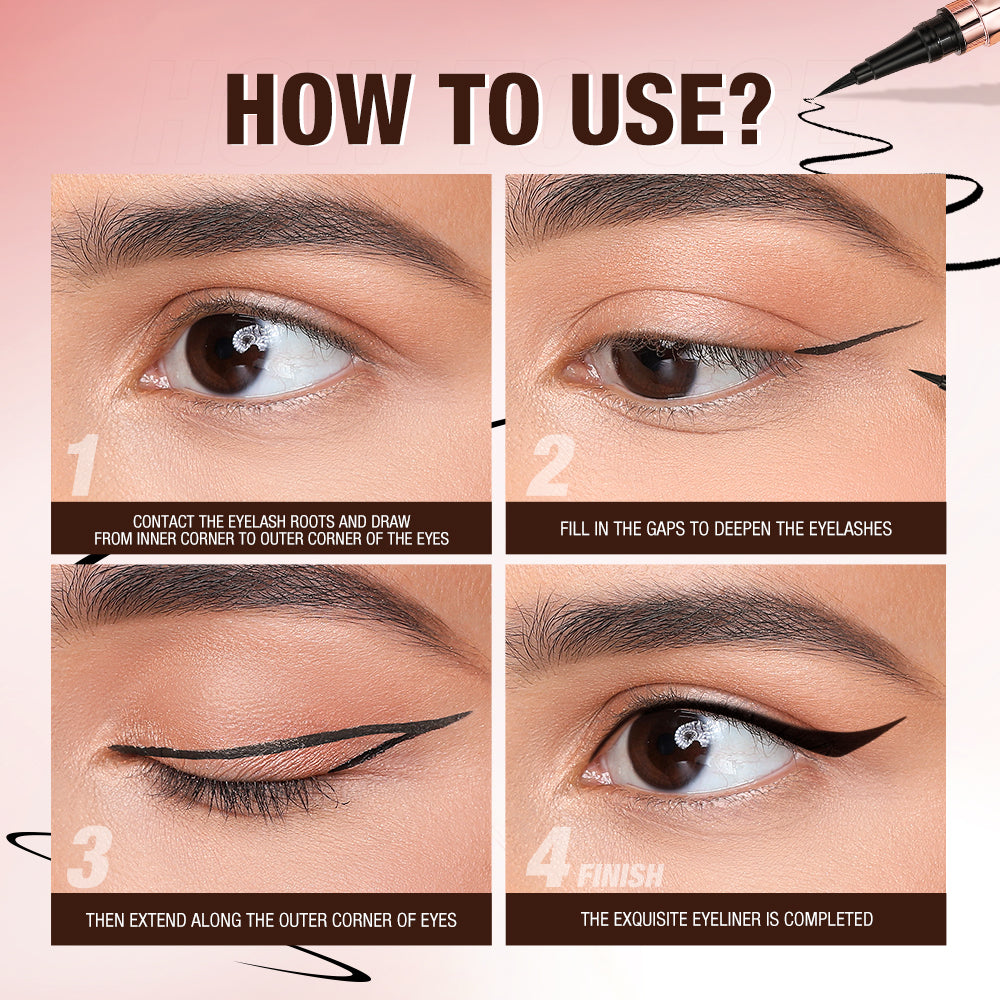 HOW TO USE?

1
CONTACT THE EYELASH ROOTS AND DRAW FROM INNER CORNER TO OUTER CORNER OF THE EYES

2
FILL IN THE GAPS TO DEEPEN THE EYELASHES

3
THEN EXTEND ALONG THE OUTER CORNER OF EYES

4 FINISH
THE EXQUISITE EYELINER IS COMPLETED